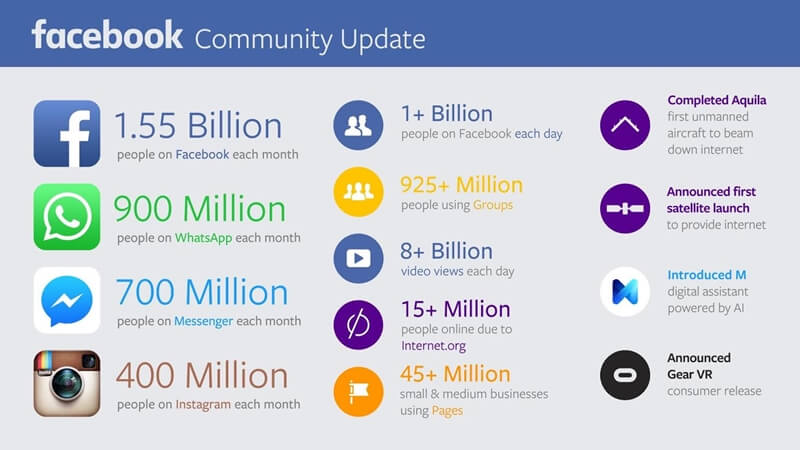 facebook Community Update

1.55 Billion
people on Facebook each month

900 Million
people on WhatsApp each month

700 Million
people on Messenger each month

400 Million
people on Instagram each month

1+ Billion
people on Facebook each day

925+ Million
people using Groups

8+ Billion
video views each day

15+ Million
people online due to Internet.org

45+ Million
small & medium businesses using Pages

Completed Aquila
first unmanned aircraft to beam down internet

Announced first satellite launch
to provide internet

Introduced M
digital assistant powered by AI

Announced Gear VR
consumer release